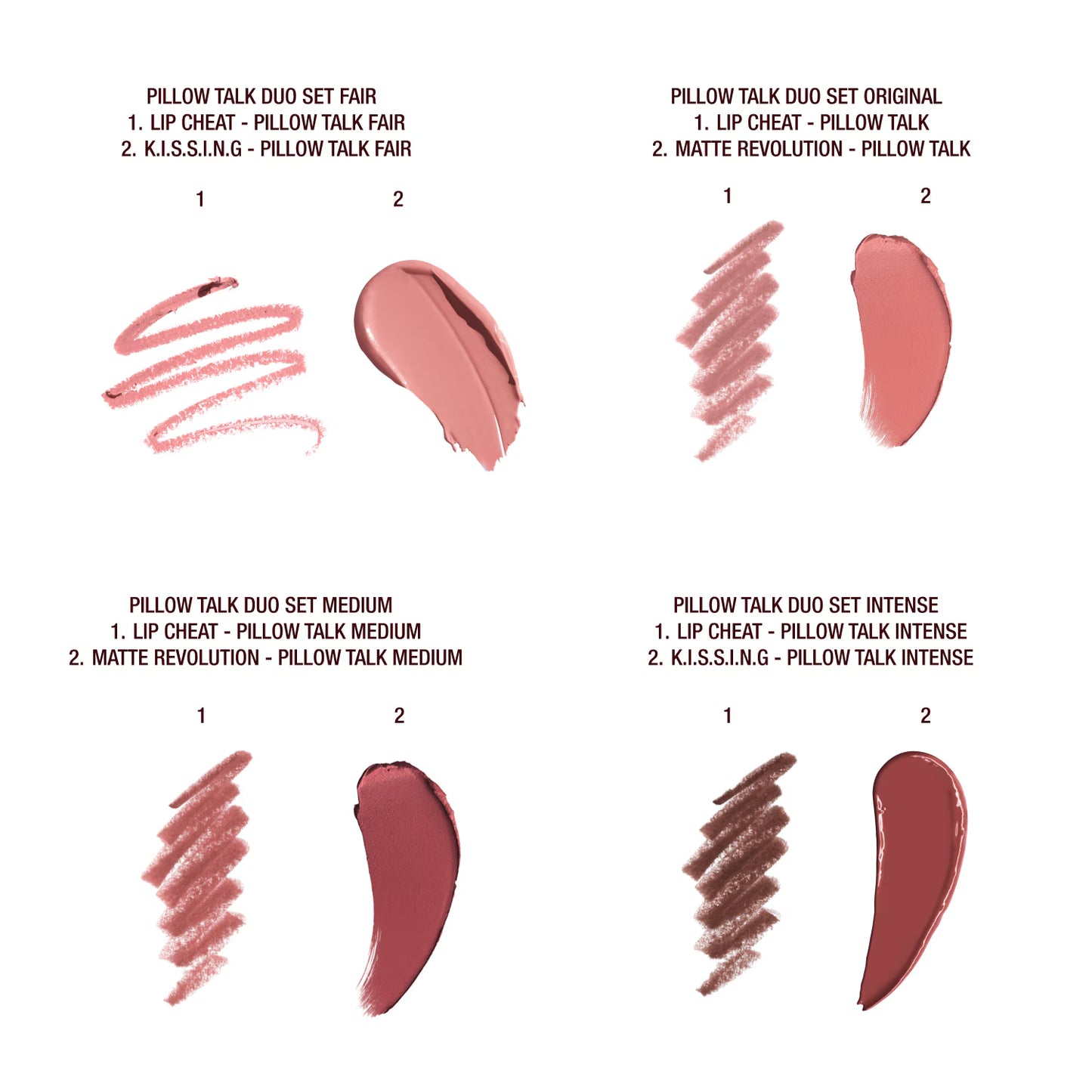 PILLOW TALK DUO SET FAIR
1. LIP CHEAT - PILLOW TALK FAIR
2. K.I.S.S.I.N.G - PILLOW TALK FAIR

1 2

PILLOW TALK DUO SET ORIGINAL
1. LIP CHEAT - PILLOW TALK
2. MATTE REVOLUTION - PILLOW TALK

1 2

PILLOW TALK DUO SET MEDIUM
1. LIP CHEAT - PILLOW TALK MEDIUM
2. MATTE REVOLUTION - PILLOW TALK MEDIUM

1 2

PILLOW TALK DUO SET INTENSE
1. LIP CHEAT - PILLOW TALK INTENSE
2. K.I.S.S.I.N.G - PILLOW TALK INTENSE

1 2