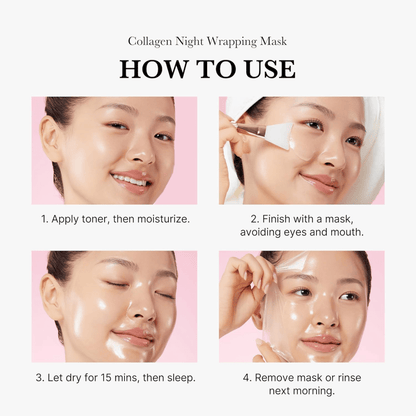 Collagen Night Wrapping Mask

HOW TO USE

1. Apply toner, then moisturize.

2. Finish with a mask, avoiding eyes and mouth.

3. Let dry for 15 mins, then sleep.

4. Remove mask or rinse next morning.