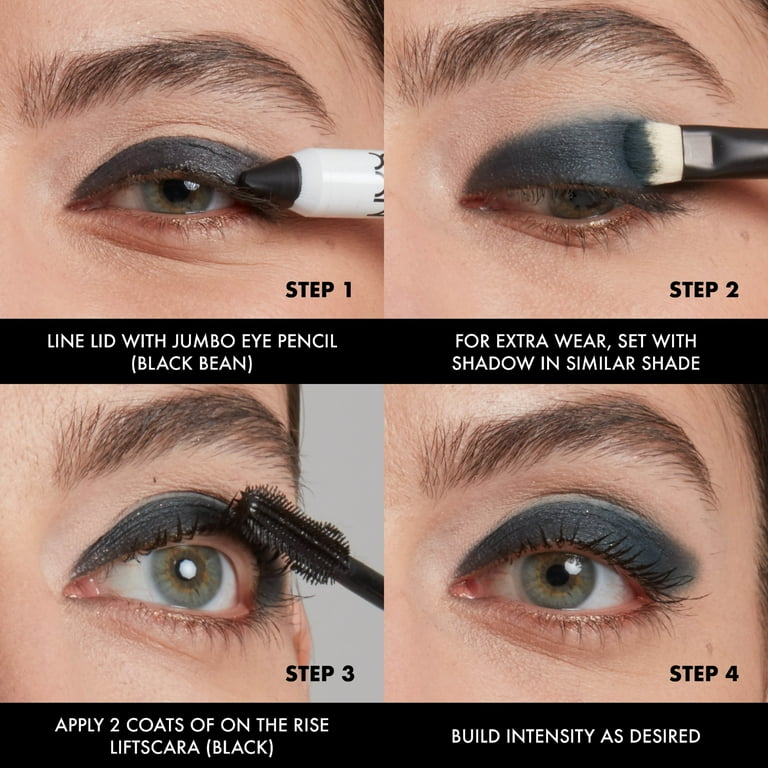 STEP 1

LINE LID WITH JUMBO EYE PENCIL (BLACK BEAN)

STEP 2

FOR EXTRA WEAR, SET WITH SHADOW IN SIMILAR SHADE

STEP 3

APPLY 2 COATS OF ON THE RISE LIFTSCARA (BLACK)

STEP 4

BUILD INTENSITY AS DESIRED