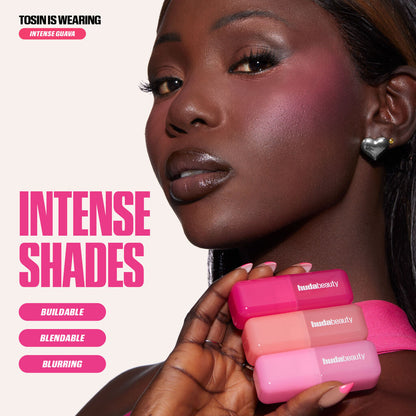 TOSIN IS WEARING
INTENSE GUAVA

INTENSE SHADES

BUILDABLE
BLENDABLE
BLURRING

hudabeauty
hudabeauty
hudabeauty