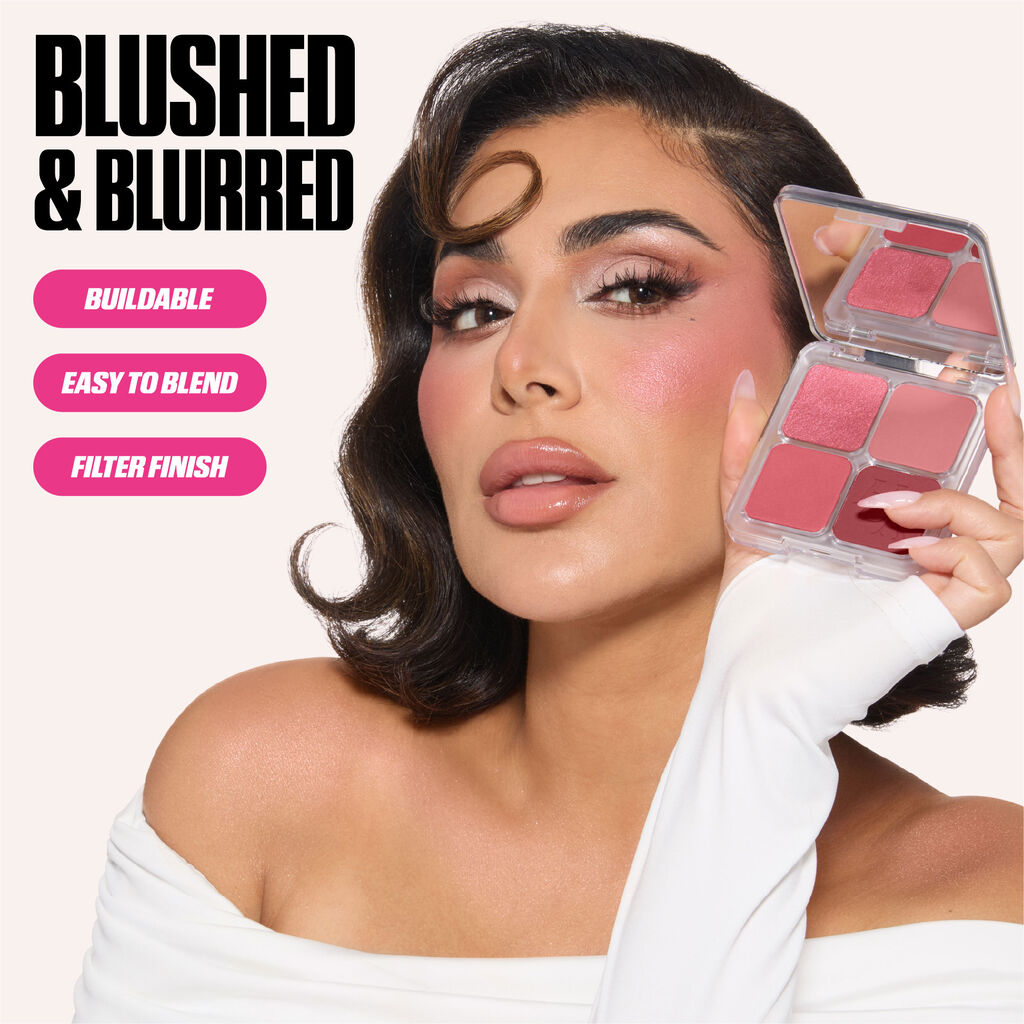 BLUSHED & BLURRED

BUILDABLE

EASY TO BLEND

FILTER FINISH