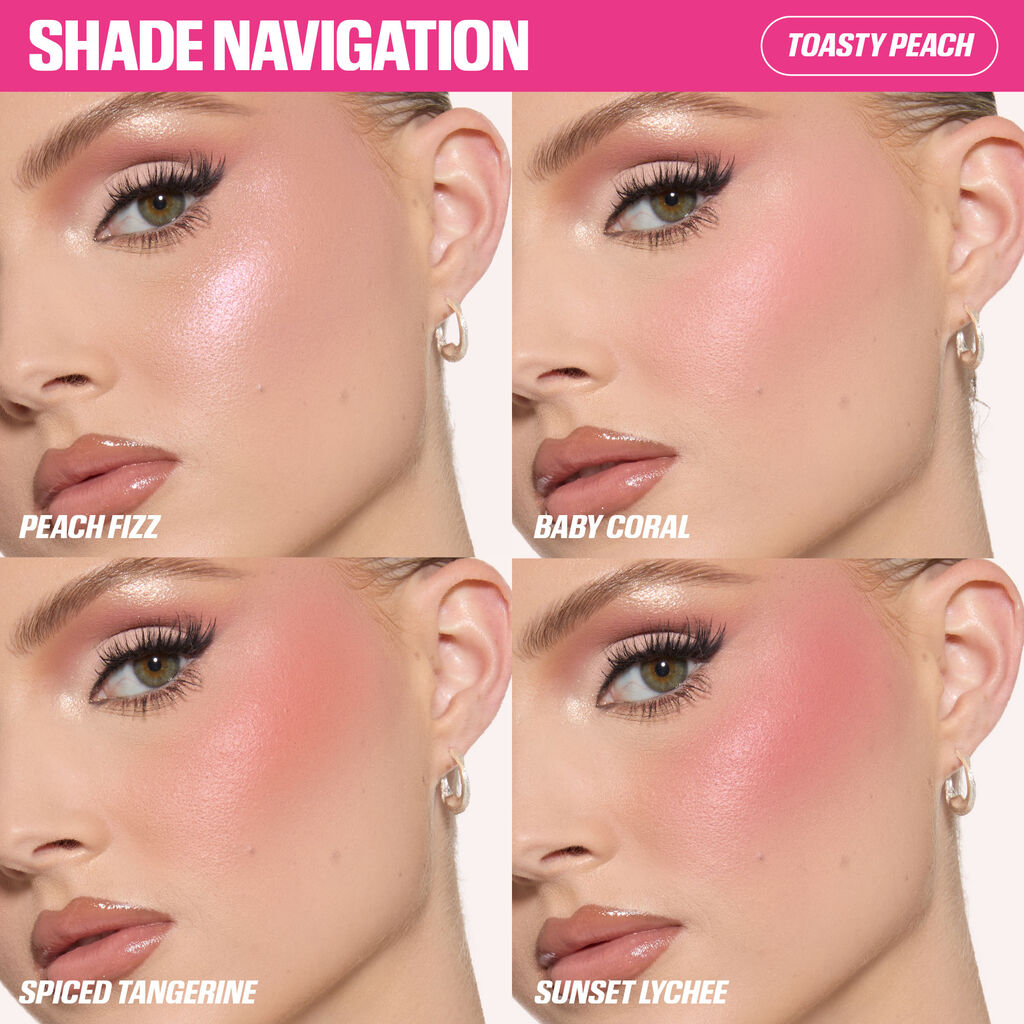 SHADE NAVIGATION

TOASTY PEACH

PEACH FIZZ

BABY CORAL

SPICED TANGERINE

SUNSET LYCHEE