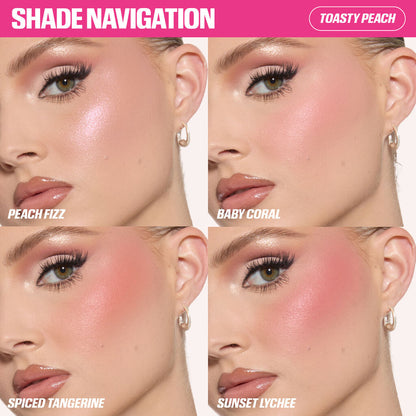 SHADE NAVIGATION

TOASTY PEACH

PEACH FIZZ

BABY CORAL

SPICED TANGERINE

SUNSET LYCHEE