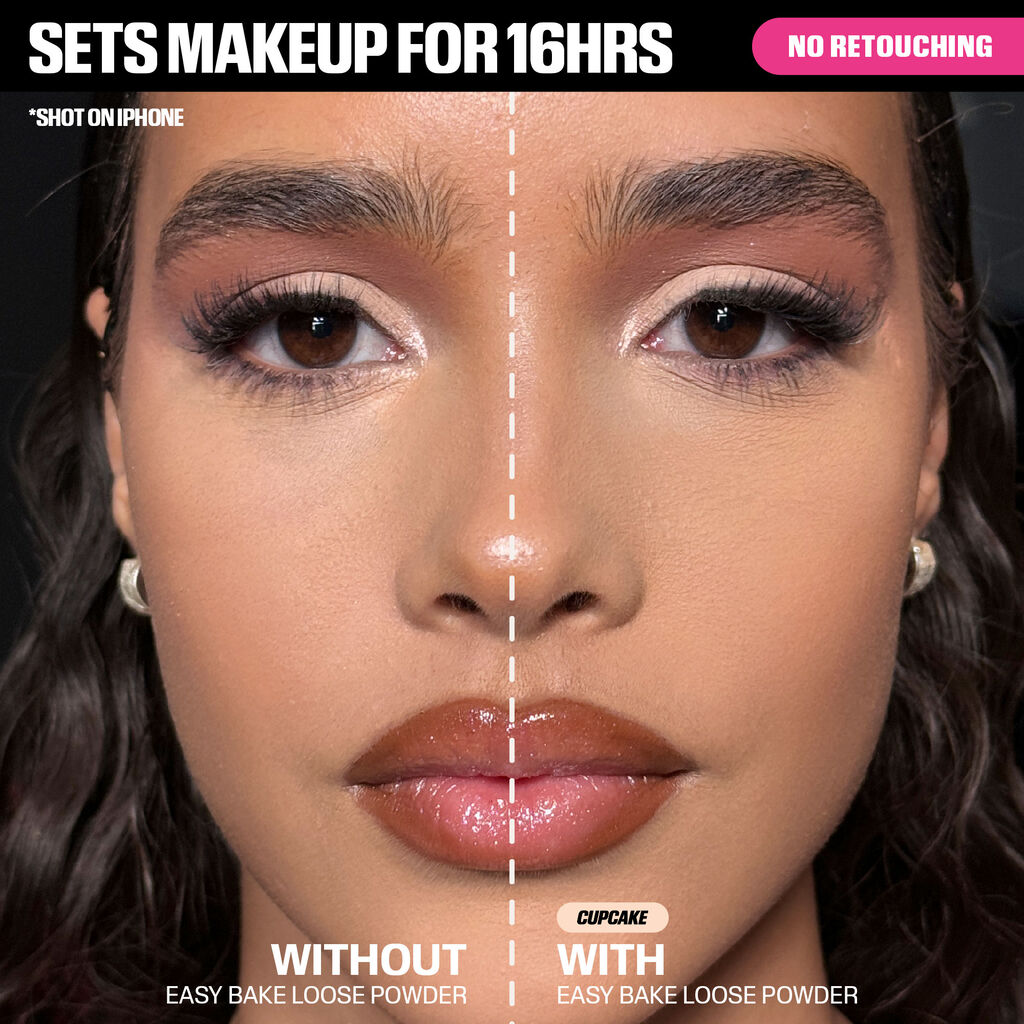 SETS MAKEUP FOR 16HRS

NO RETOUCHING

*SHOT ON IPHONE

WITHOUT
EASY BAKE LOOSE POWDER

CUPCAKE

WITH
EASY BAKE LOOSE POWDER