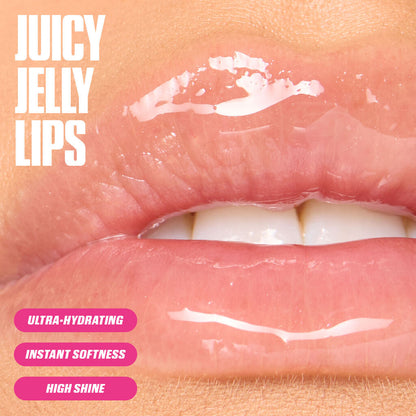 JUICY JELLY LIPS

ULTRA-HYDRATING

INSTANT SOFTNESS

HIGH SHINE