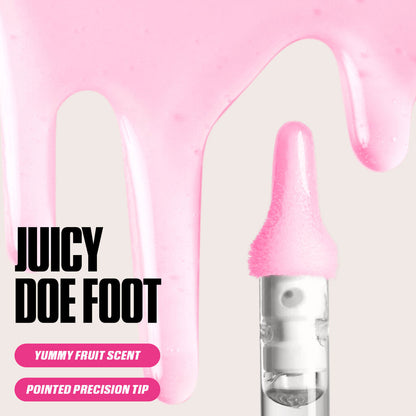 JUICY
DOE FOOT

YUMMY FRUIT SCENT

POINTED PRECISION TIP