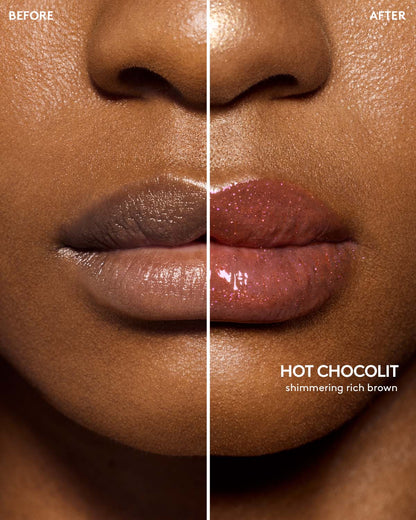 BEFORE

AFTER

HOT CHOCOLIT
shimmering rich brown