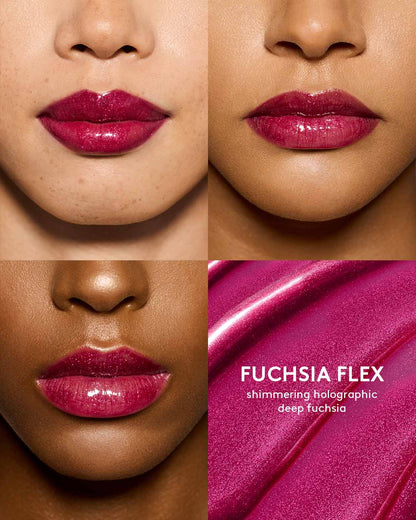 FUCHSIA FLEX
shimmering holographic deep fuchsia