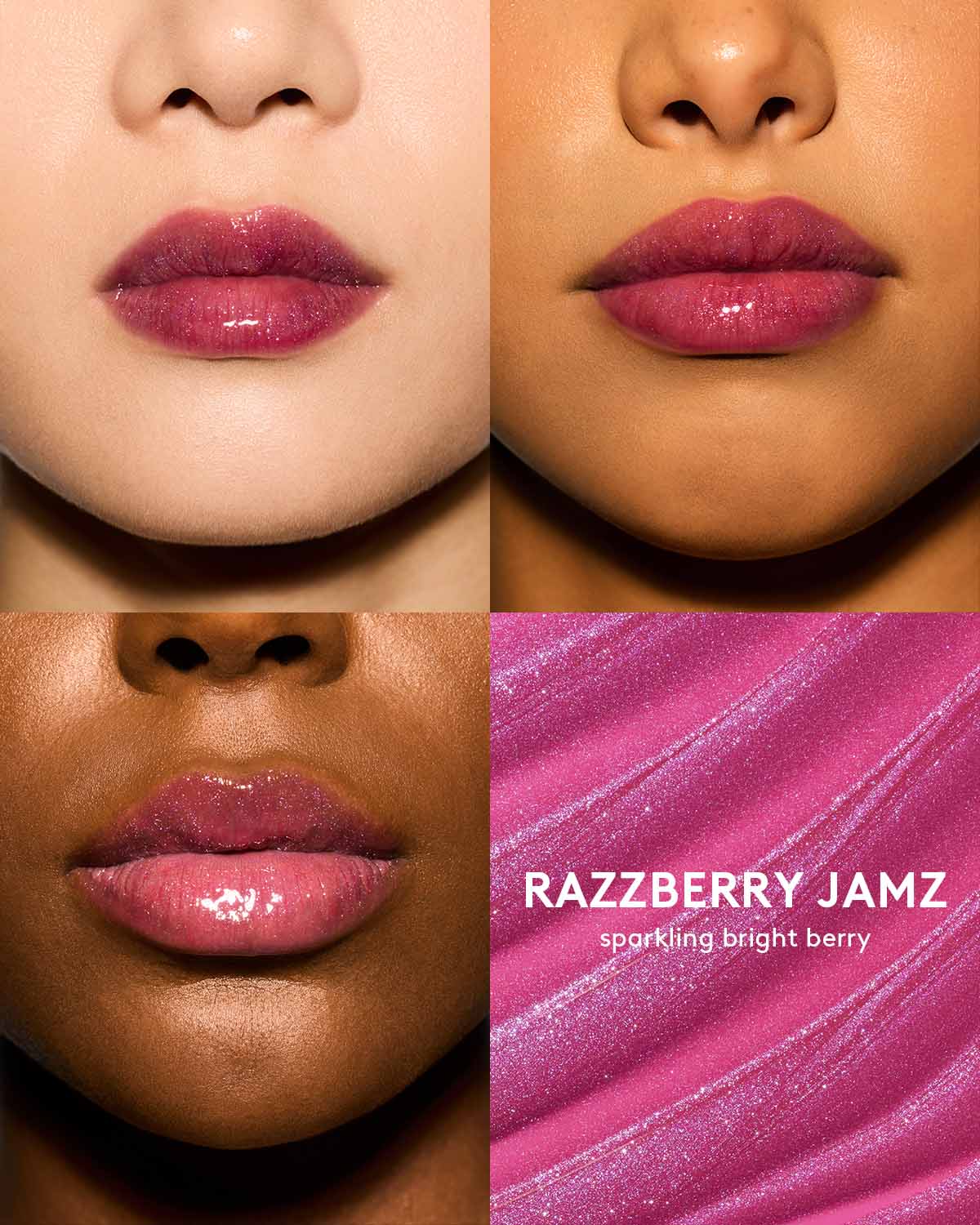 RAZZBERRY JAMZ
sparkling bright berry