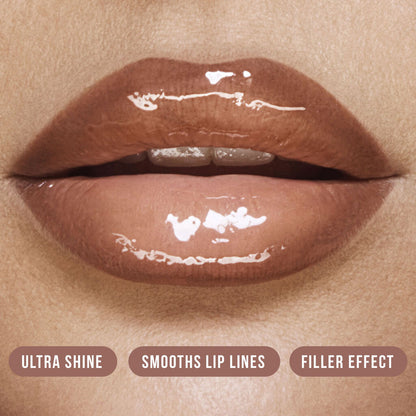 ULTRA SHINE

SMOOTHS LIP LINES

FILLER EFFECT