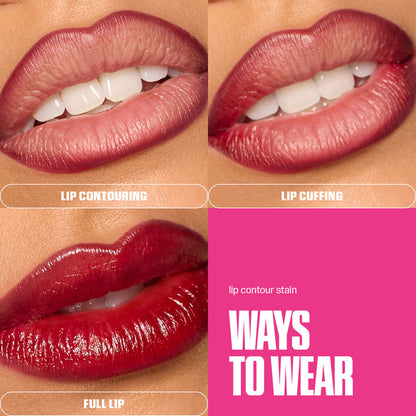 LIP CONTOURING

LIP CUFFING

FULL LIP

lip contour stain

WAYS TO WEAR