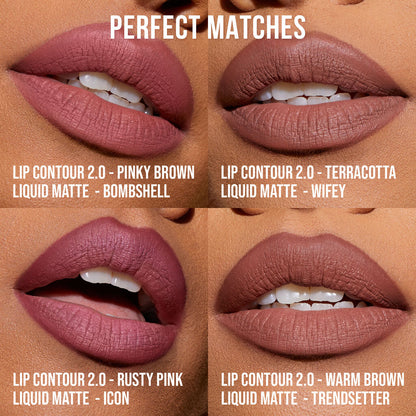 PERFECT MATCHES

LIP CONTOUR 2.0 - PINKY BROWN
LIQUID MATTE - BOMBSHELL

LIP CONTOUR 2.0 - TERRACOTTA
LIQUID MATTE - WIFEY

LIP CONTOUR 2.0 - RUSTY PINK
LIQUID MATTE - ICON

LIP CONTOUR 2.0 - WARM BROWN
LIQUID MATTE - TRENDSETTER