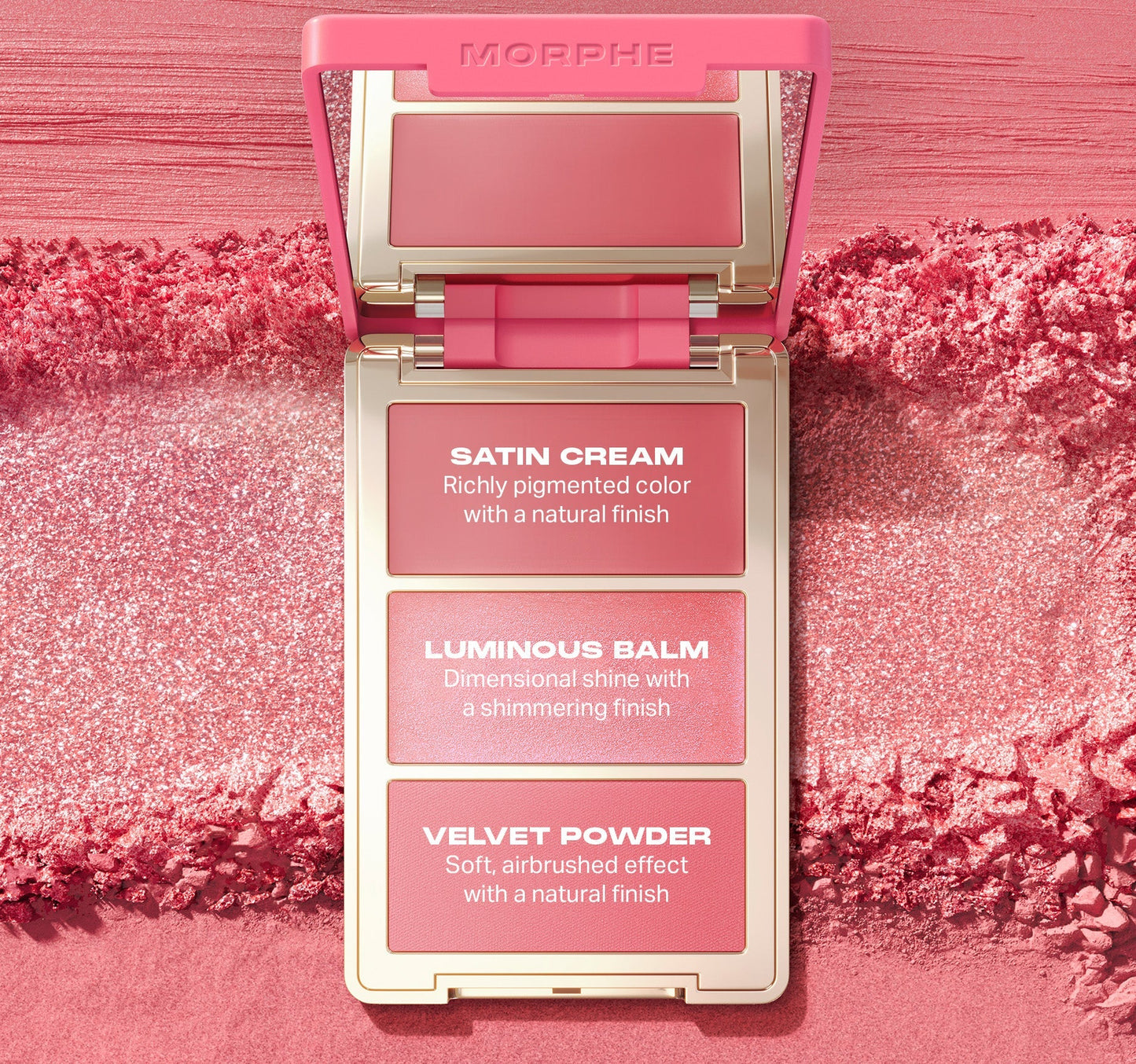 MORPHE

SATIN CREAM
Richly pigmented color with a natural finish

LUMINOUS BALM
Dimensional shine with a shimmering finish

VELVET POWDER
Soft, airbrushed effect with a natural finish