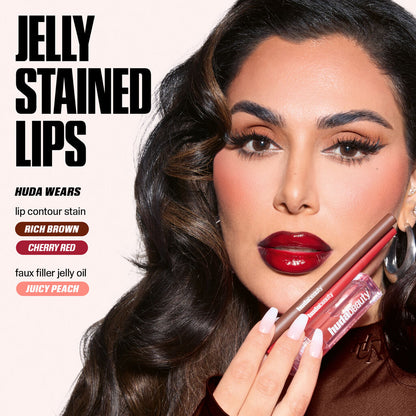 JELLY STAINED LIPS

HUDA WEARS

lip contour stain

RICH BROWN

CHERRY RED

faux filler jelly oil

JUICY PEACH

hudabeauty

hudabeauty

hudabeauty